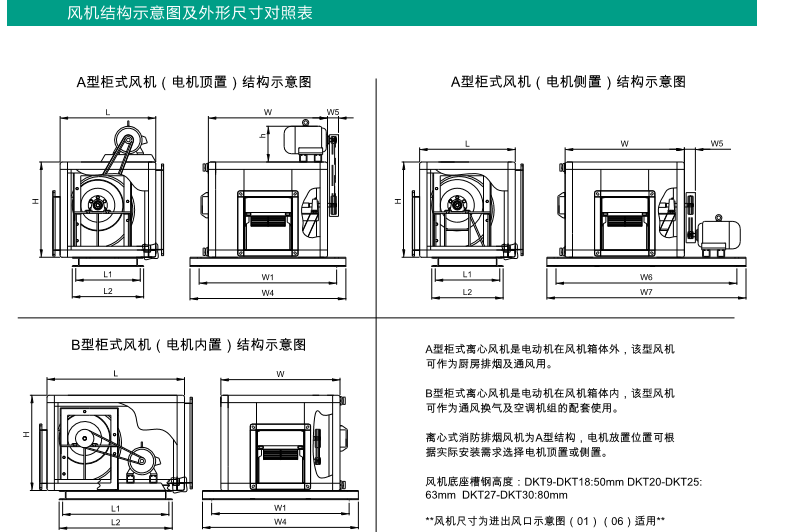 风机结构示意图及外形尺寸对照表

A型柜式风机（电机顶置）结构示意图

L
H
L1
L2
W
W5
h
W1
W4

A型柜式风机（电机侧置）结构示意图

L
H
L1
L2
W
W5
W6
W7

B型柜式风机（电机内置）结构示意图

L
H
L1
L2
W
W1
W4

A型柜式离心风机是电动机在风机箱体外，该型风机可作为厨房排烟及通风用。

B型柜式离心风机是电动机在风机箱体内，该型风机可作为通风换气及空调机组的配套使用。

离心式消防排烟风机为A型结构，电机放置位置可根据实际安装需求选择电机顶置或侧置。

风机底座槽钢高度：DKT9-DKT18:50mm DKT20-DKT25: 63mm DKT27-DKT30:80mm

**风机尺寸为进出风口示意图（01）（06）适用**